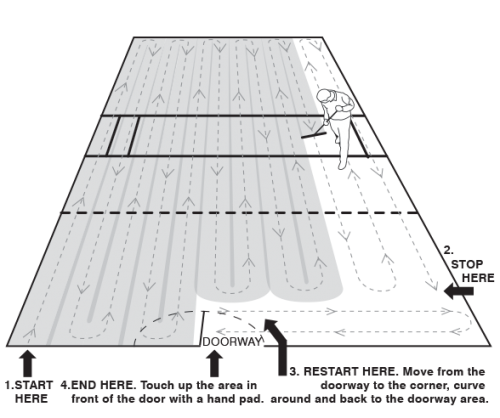 2. STOP HERE

DOORWAY

1.START HERE

4.END HERE. Touch up the area in front of the door with a hand pad.

3. RESTART HERE. Move from the doorway to the corner, curve around and back to the doorway area.